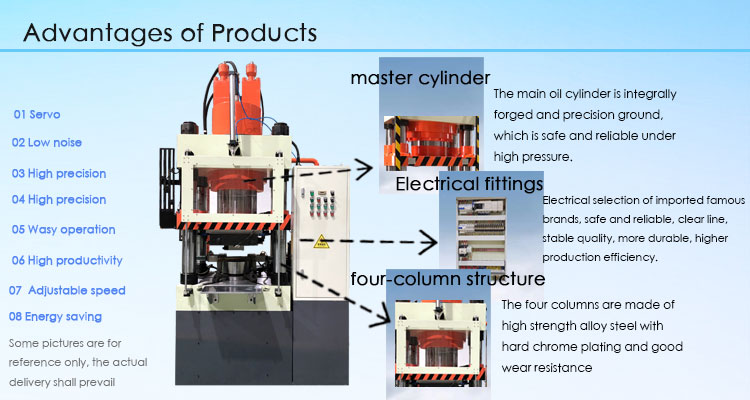 Advantages of Products

01 Servo

02 Low noise

03 High precision

04 High precision

05 Wasy operation

06 High productivity

07 Adjustable speed

08 Energy saving

Some pictures are for reference only, the actual delivery shall prevail

master cylinder

The main oil cylinder is integrally forged and precision ground, which is safe and reliable under high pressure.

Electrical fittings

Electrical selection of imported famous brands, safe and reliable, clear line, stable quality, more durable, higher production efficiency.

four-column structure

The four columns are made of high strength alloy steel with hard chrome plating and good wear resistance